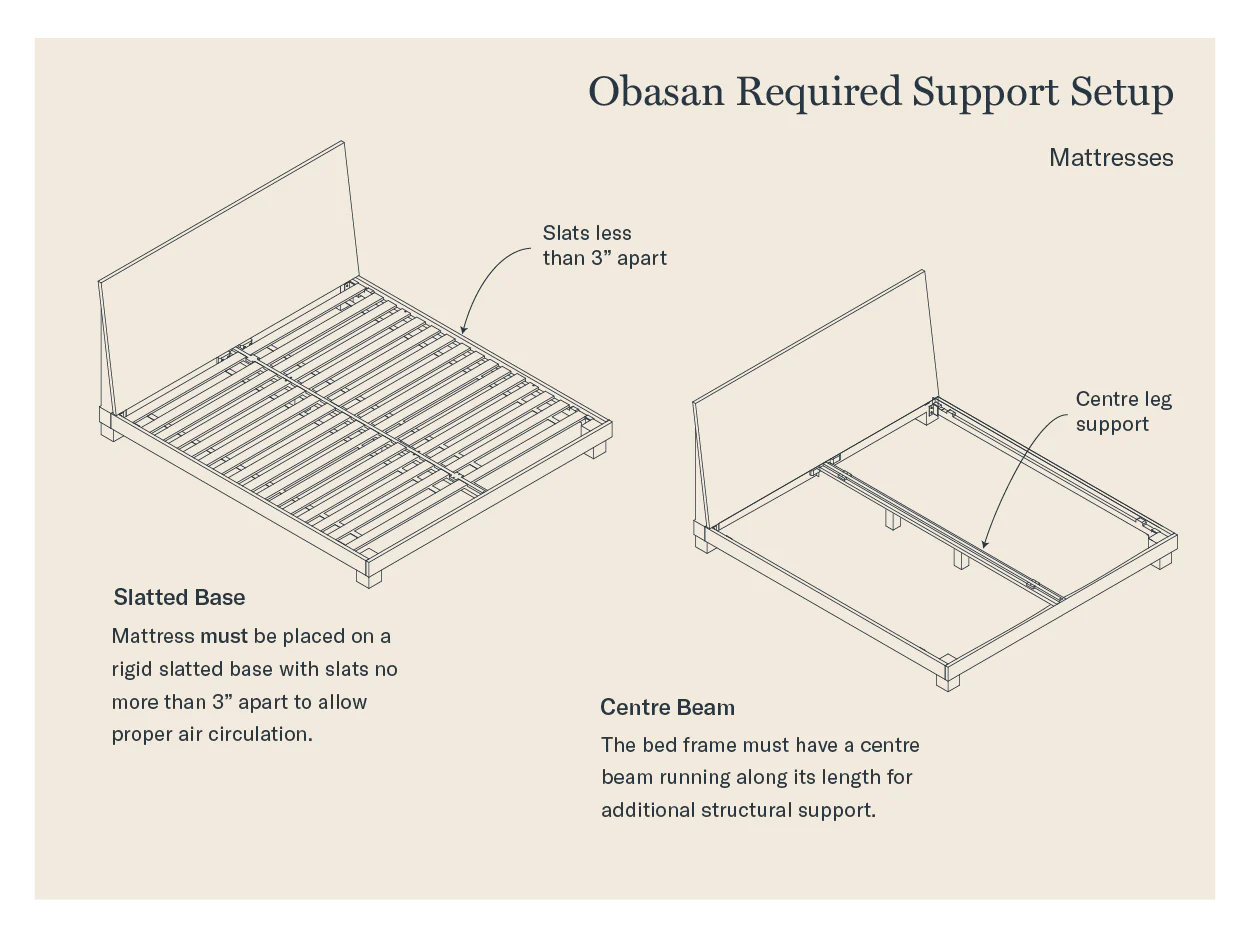 Obasan Required Support Setup

Mattresses

Slats less than 3” apart

Centre leg support

Slatted Base

Mattress must be placed on a rigid slatted base with slats no more than 3” apart to allow proper air circulation.

Centre Beam

The bed frame must have a centre beam running along its length for additional structural support.